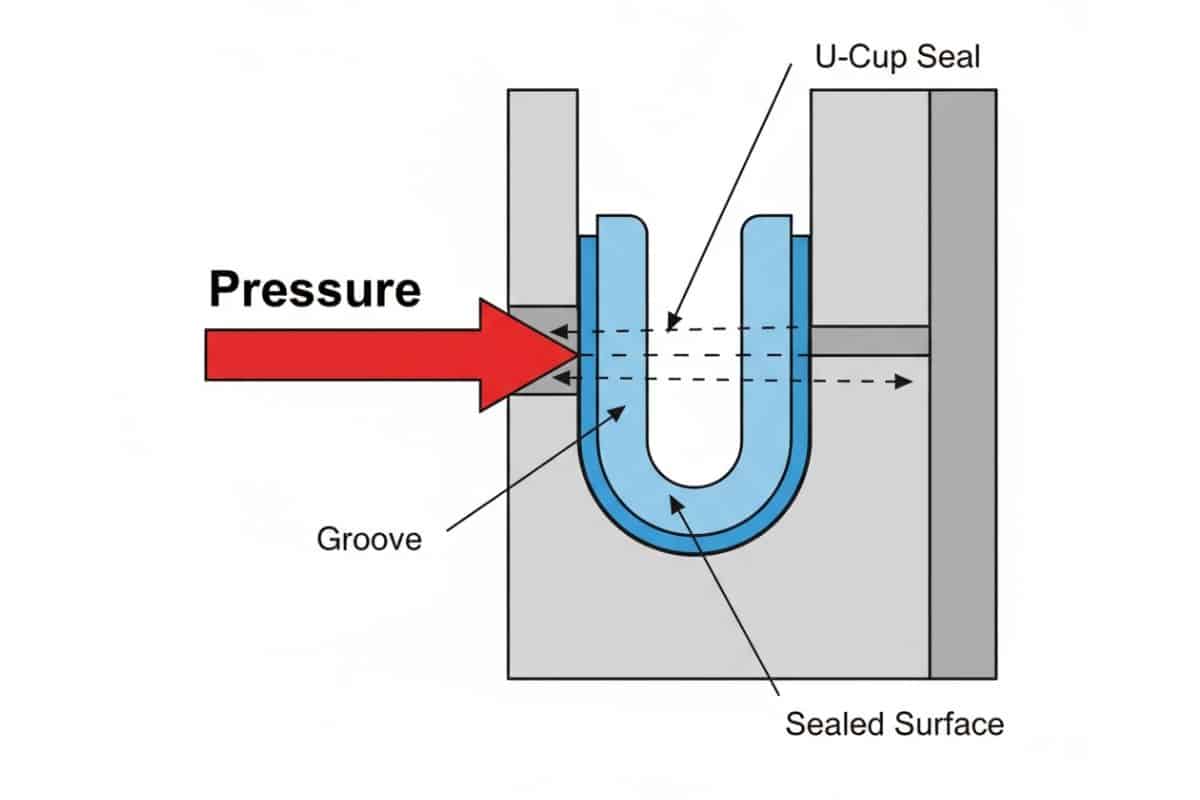 U-Cup Seal

Pressure

Groove

Sealed Surface