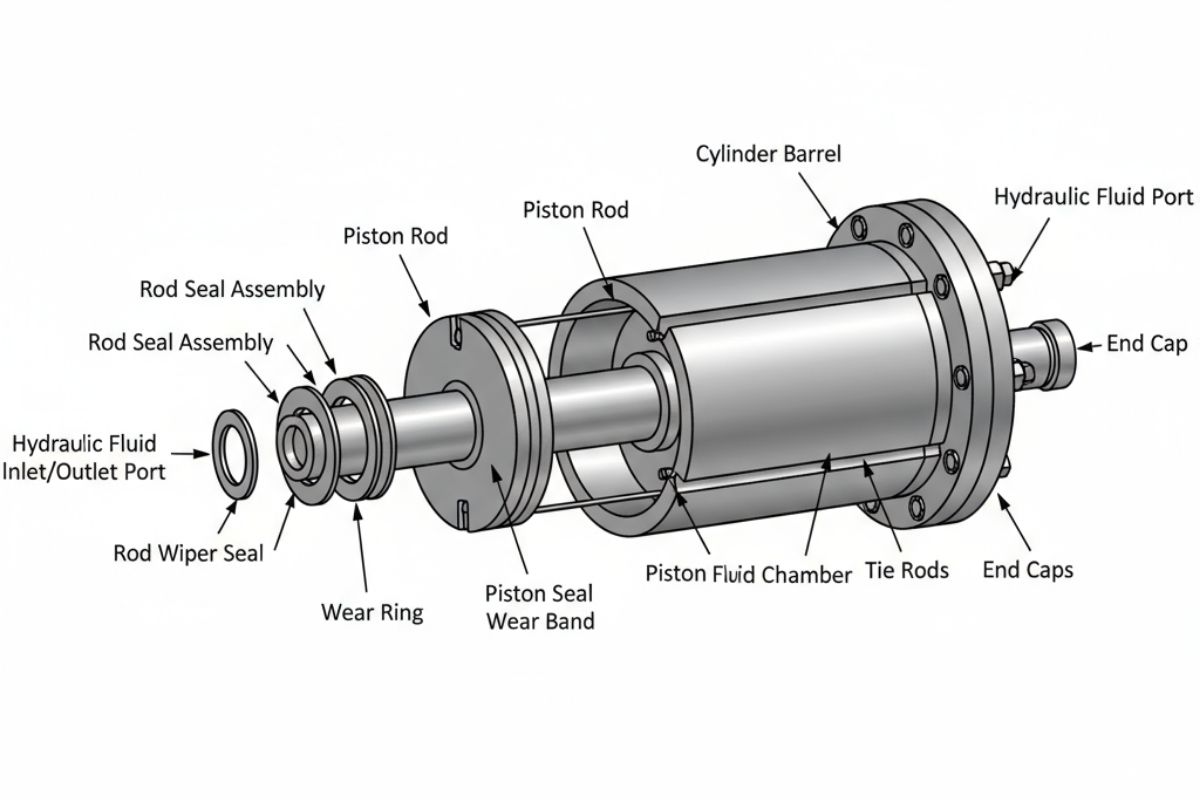 Cylinder Barrel

Hydraulic Fluid Port

Piston Rod

Piston Rod

Rod Seal Assembly

Rod Seal Assembly

End Cap

Hydraulic Fluid Inlet/Outlet Port

Rod Wiper Seal

Wear Ring

Piston Seal Wear Band

Piston Fluid Chamber

Tie Rods

End Caps