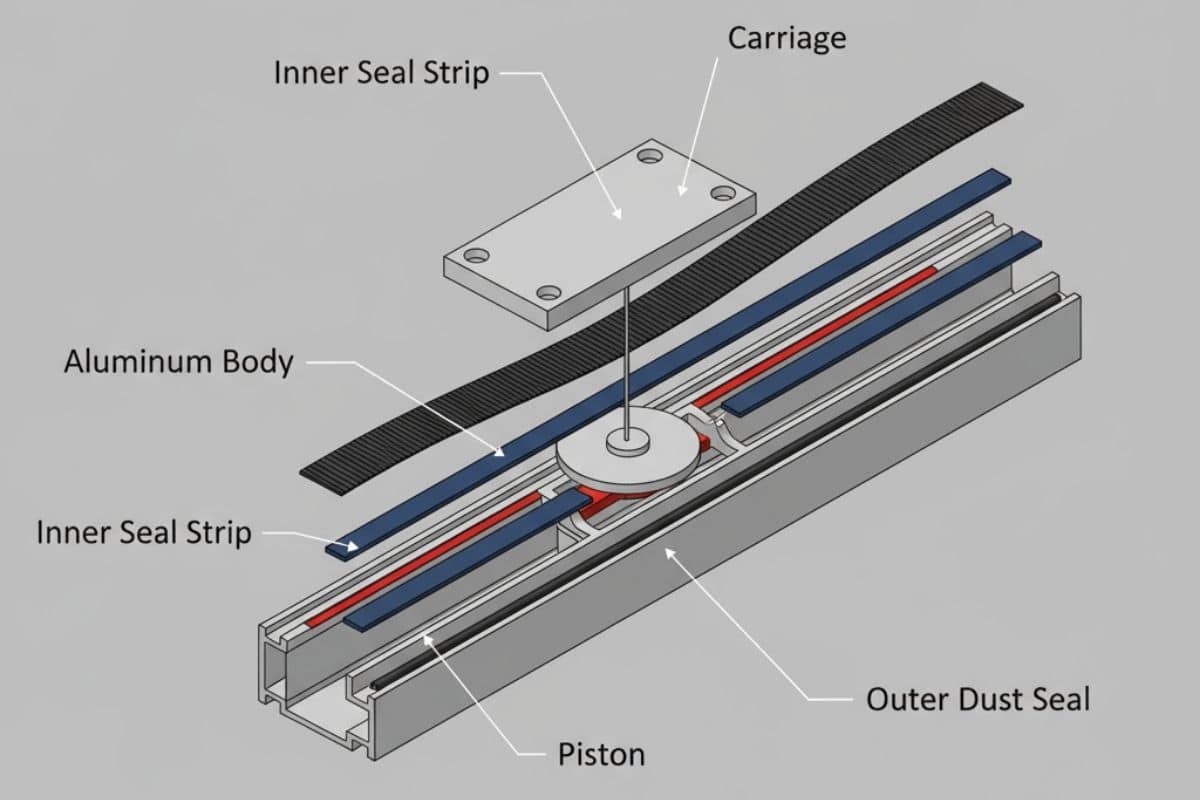 Carriage

Inner Seal Strip

Aluminum Body

Inner Seal Strip

Outer Dust Seal

Piston