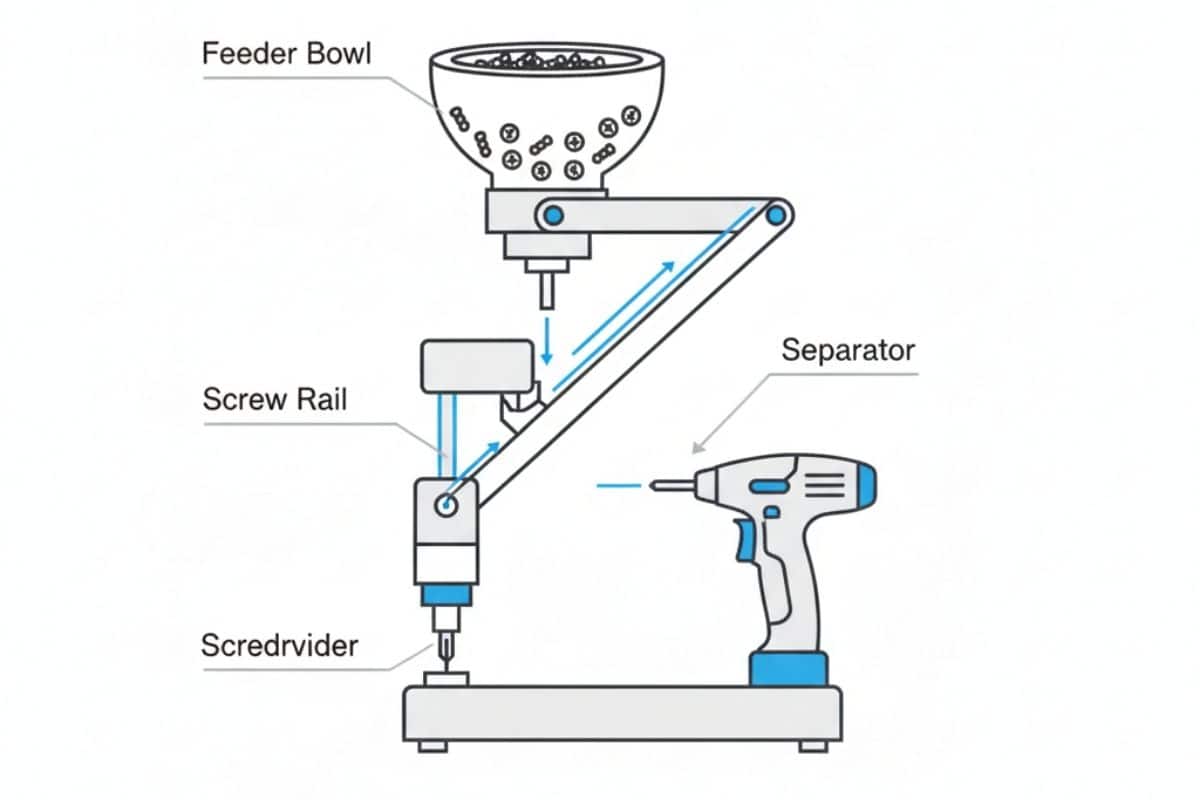 Feeder Bowl

Separator

Screw Rail

Scredrvider