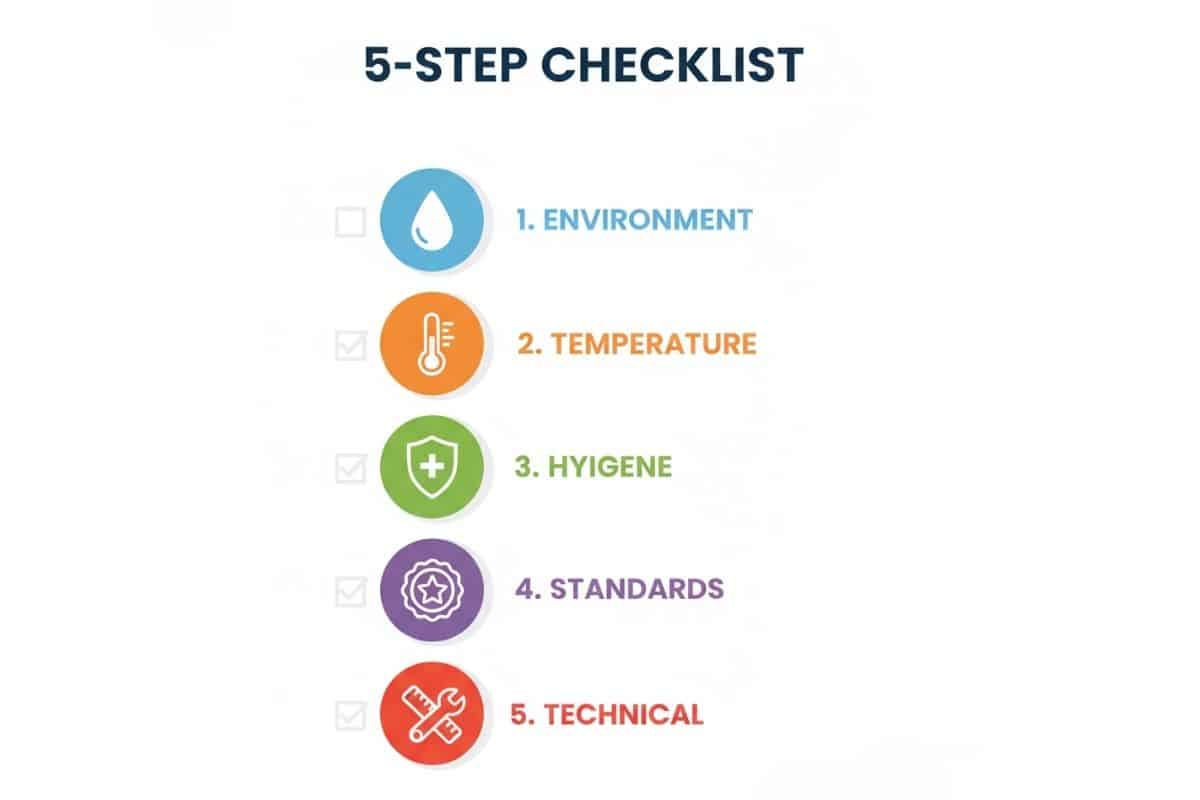 5-STEP CHECKLIST

1. ENVIRONMENT

2. TEMPERATURE

3. HYIGENE

4. STANDARDS

5. TECHNICAL