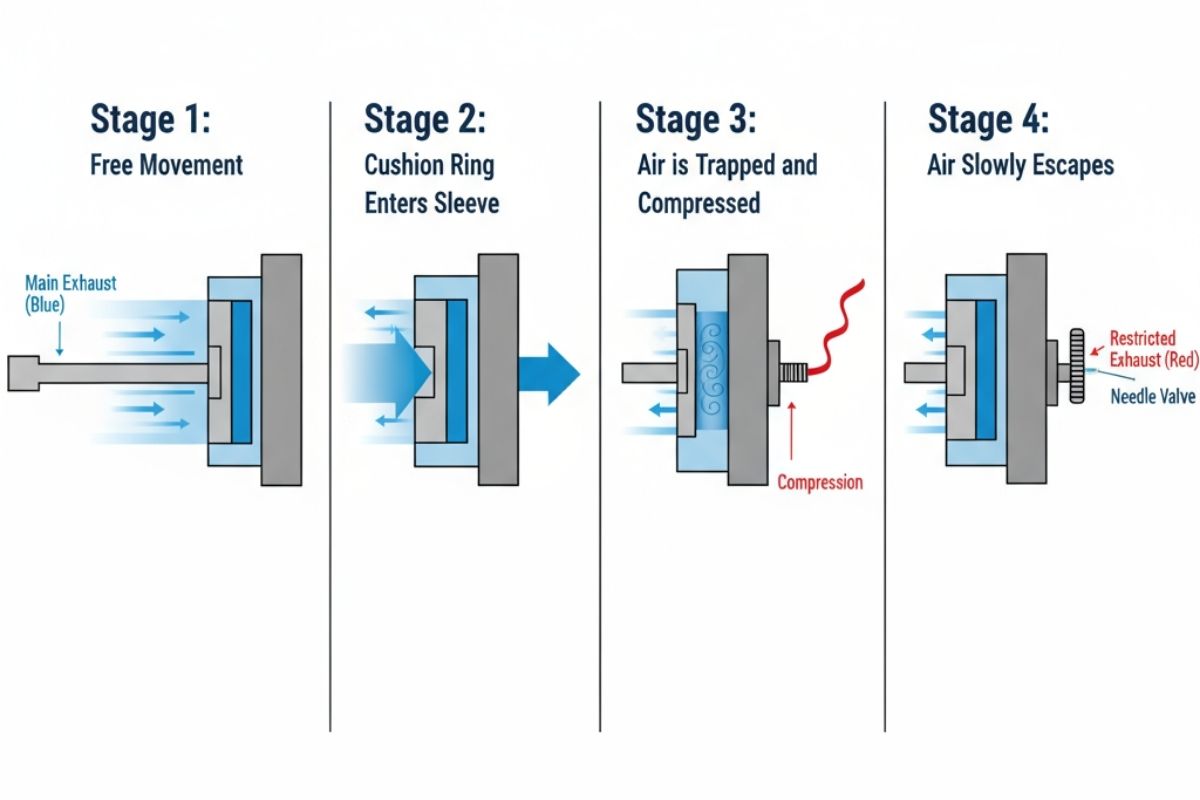 Stage 1:
Free Movement

Main Exhaust (Blue)

Stage 2:
Cushion Ring Enters Sleeve

Stage 3:
Air is Trapped and Compressed

Compression

Stage 4:
Air Slowly Escapes

Restricted Exhaust (Red)

Needle Valve