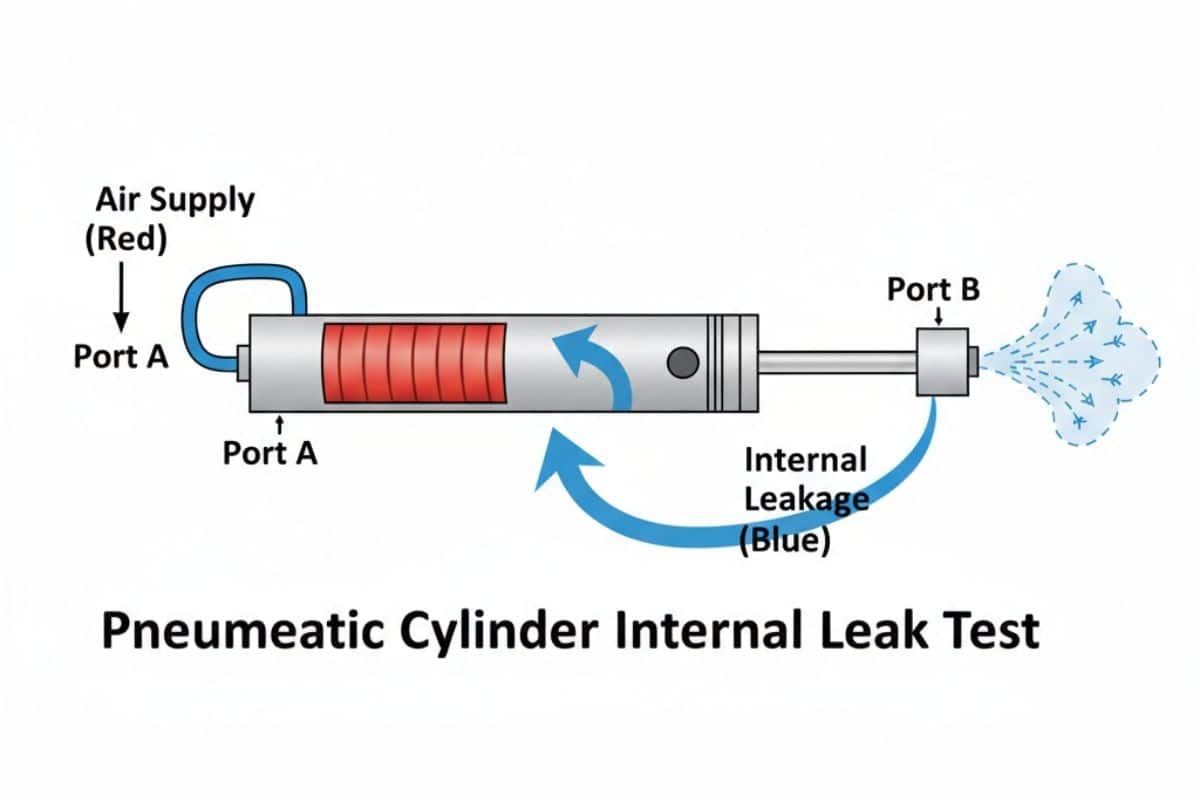 Air Supply
(Red)

Port A

Port A

Port B

Internal
Leakage
(Blue)

Pneumeatic Cylinder Internal Leak Test