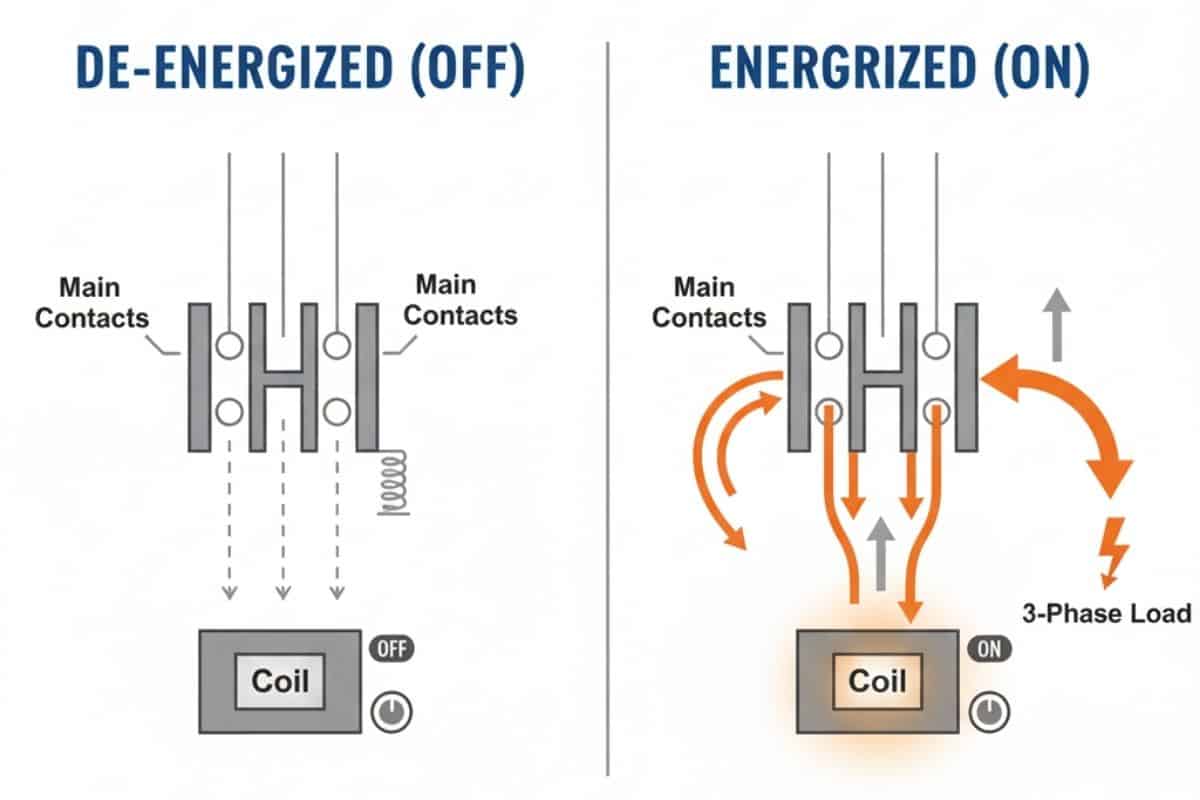 DE-ENERGIZED (OFF)

Main Contacts

Main Contacts

Coil

OFF

ENERGRIZED (ON)

Main Contacts

3-Phase Load

Coil

ON