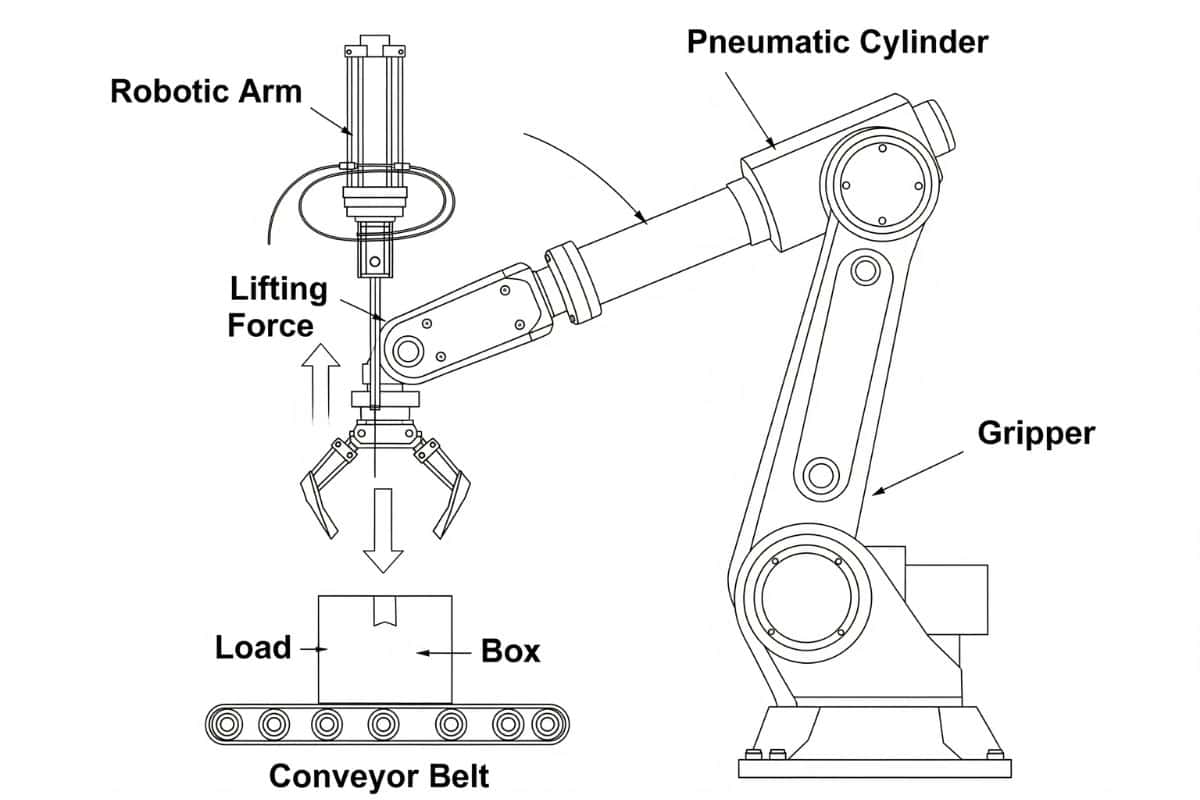 Pneumatic Cylinder
Robotic Arm
Lifting Force
Gripper
Load
Box
Conveyor Belt